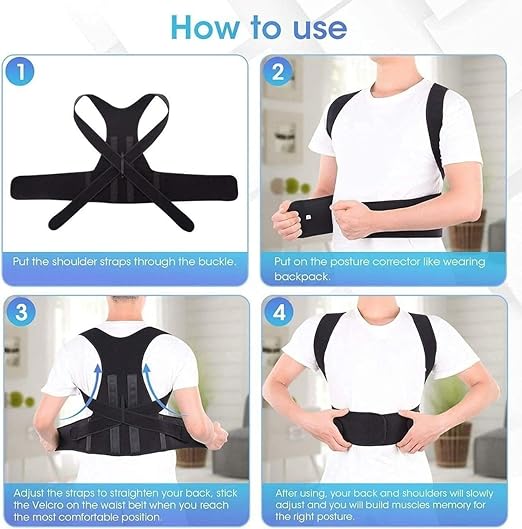 How to use

1

Put the shoulder straps through the buckle.

2

Put on the posture corrector like wearing backpack.

3

Adjust the straps to straighten your back, stick the Velcro on the waist belt when you reach the most comfortable position.

4

After using, your back and shoulders will slowly adjust and you will build muscles memory for the right posture.